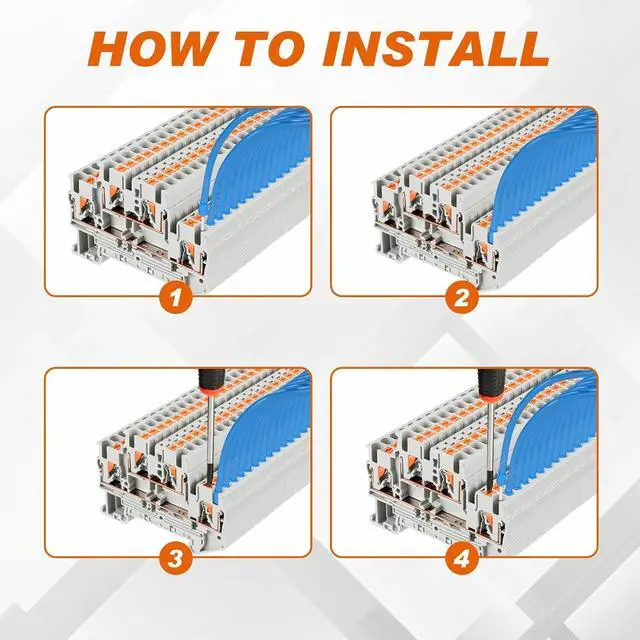 HOW TO INSTALL

1

2

3

4