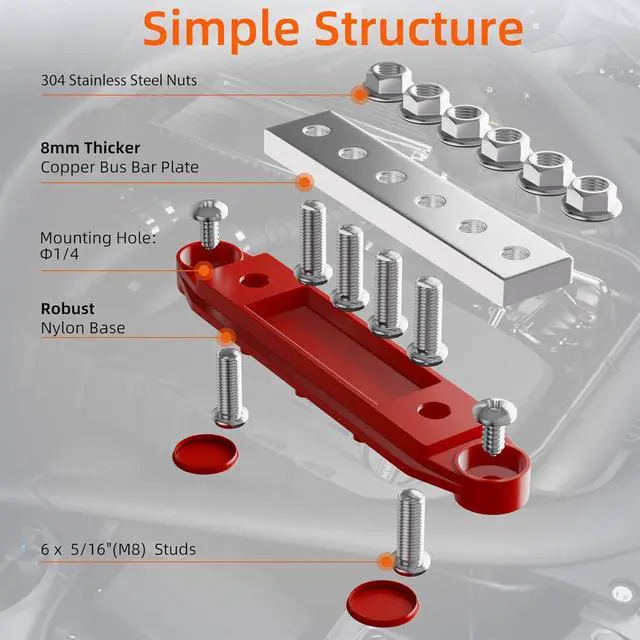 Simple Structure

304 Stainless Steel Nuts

8mm Thicker
Copper Bus Bar Plate

Mounting Hole:
Φ1/4

Robust
Nylon Base

6 x 5/16"(M8) Studs