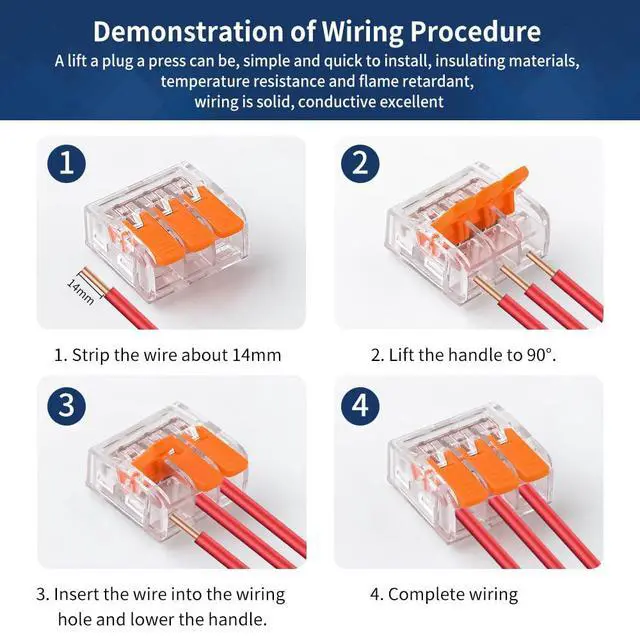 Demonstration of Wiring Procedure

A lift a plug a press can be, simple and quick to install, insulating materials, temperature resistance and flame retardant, wiring is solid, conductive excellent

1

14mm

1. Strip the wire about 14mm

2

2. Lift the handle to 90°.

3

3. Insert the wire into the wiring hole and lower the handle.

4

4. Complete wiring