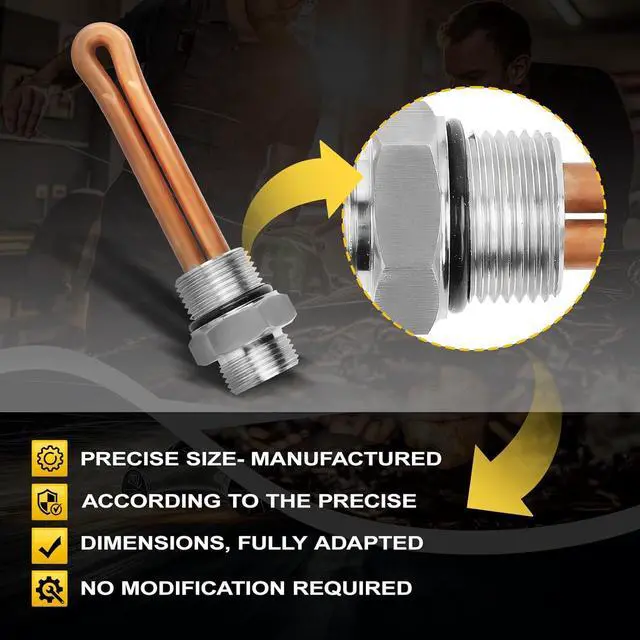 PRECISE SIZE- MANUFACTURED

ACCORDING TO THE PRECISE

DIMENSIONS, FULLY ADAPTED

NO MODIFICATION REQUIRED