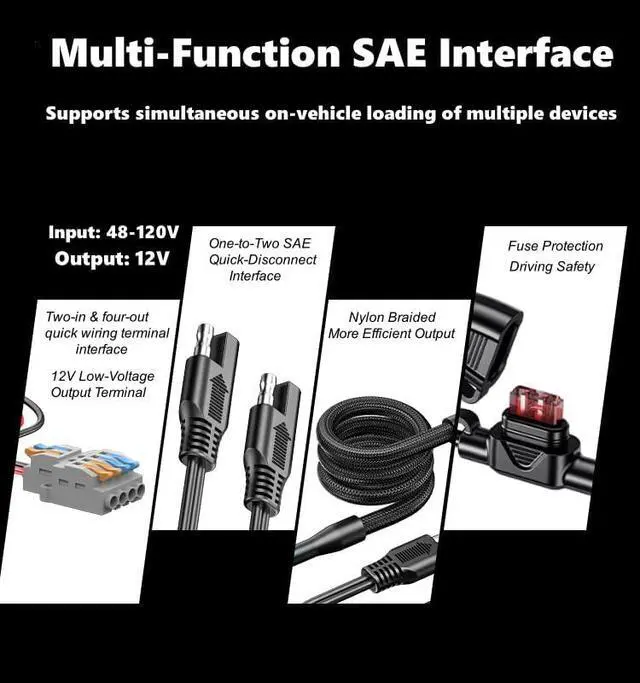 Multi-Function SAE Interface

Supports simultaneous on-vehicle loading of multiple devices

Input: 48-120V
Output: 12V

Two-in & four-out quick wiring terminal interface

12V Low-Voltage Output Terminal

One-to-Two SAE Quick-Disconnect Interface

Nylon Braided More Efficient Output

Fuse Protection Driving Safety