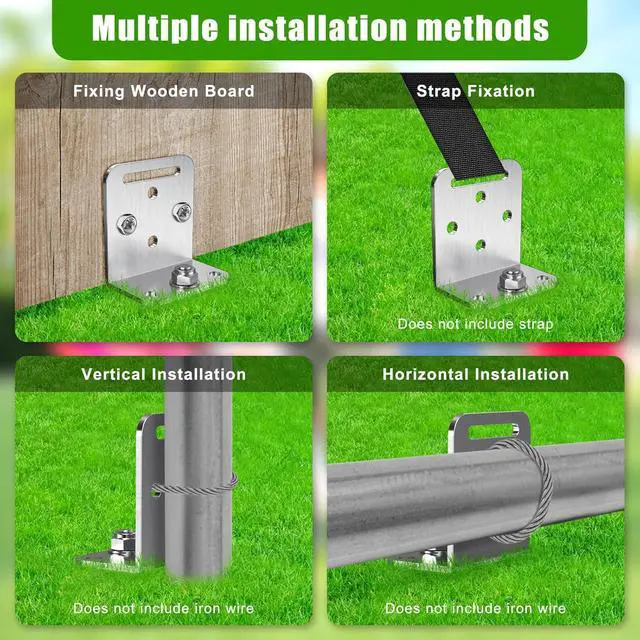 Multiple installation methods

Fixing Wooden Board

Strap Fixation

Does not include strap

Vertical Installation

Does not include iron wire

Horizontal Installation

Does not include iron wire