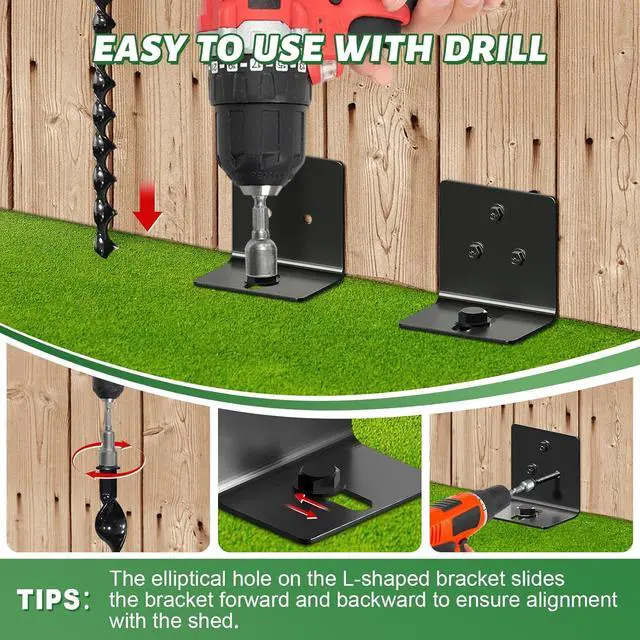 EASY TO USE WITH DRILL

TIPS: The elliptical hole on the L-shaped bracket slides the bracket forward and backward to ensure alignment with the shed.