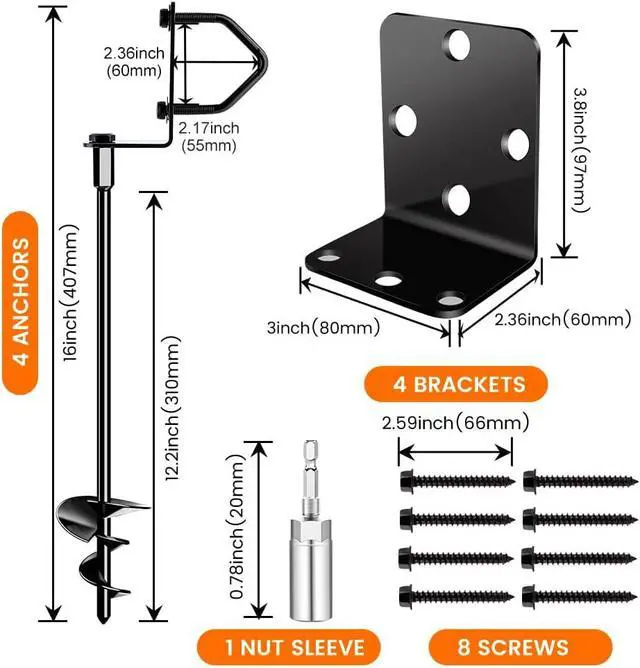 4 ANCHORS

16inch（407mm）

2.36inch
(60mm)

2.17inch
(55mm)

12.2inch（310mm）

3.8inch（97mm）

3inch（80mm）

2.36inch（60mm）

4 BRACKETS

2.59inch（66mm）

0.78inch（20mm）

1 NUT SLEEVE

8 SCREWS