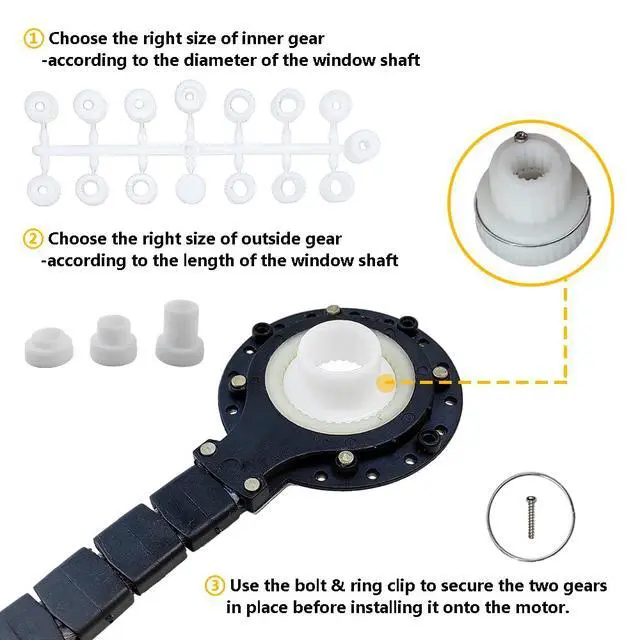 ① Choose the right size of inner gear
-according to the diameter of the window shaft

② Choose the right size of outside gear
-according to the length of the window shaft

③ Use the bolt & ring clip to secure the two gears in place before installing it onto the motor.