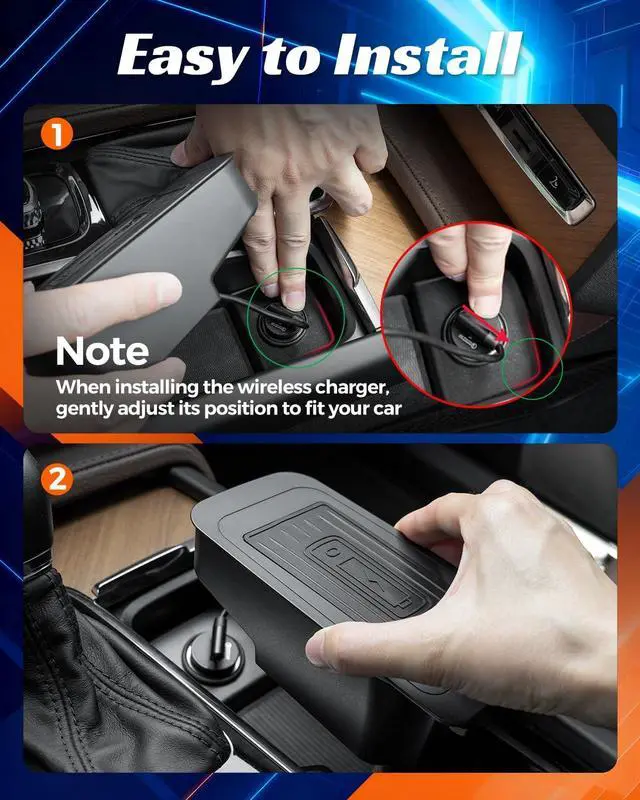 Easy to Install

1

Note
When installing the wireless charger, gently adjust its position to fit your car

2