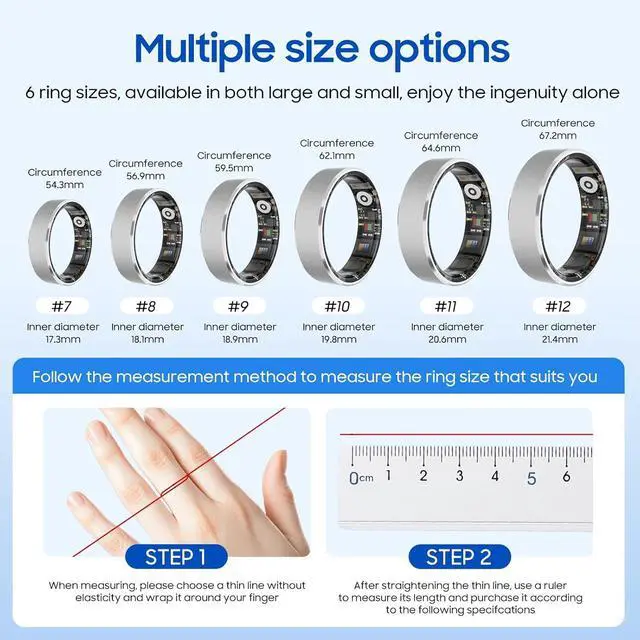 Multiple size options

6 ring sizes, available in both large and small, enjoy the ingenuity alone

Circumference 54.3mm
#7
Inner diameter 17.3mm

Circumference 56.9mm
#8
Inner diameter 18.1mm

Circumference 59.5mm
#9
Inner diameter 18.9mm

Circumference 62.1mm
#10
Inner diameter 19.8mm

Circumference 64.6mm
#11
Inner diameter 20.6mm

Circumference 67.2mm
#12
Inner diameter 21.4mm

Follow the measurement method to measure the ring size that suits you

0cm 1 2 3 4 5 6

STEP 1
When measuring, please choose a thin line without elasticity and wrap it around your finger

STEP 2
After straightening the thin line, use a ruler to measure its length and purchase it according to the following specifcations