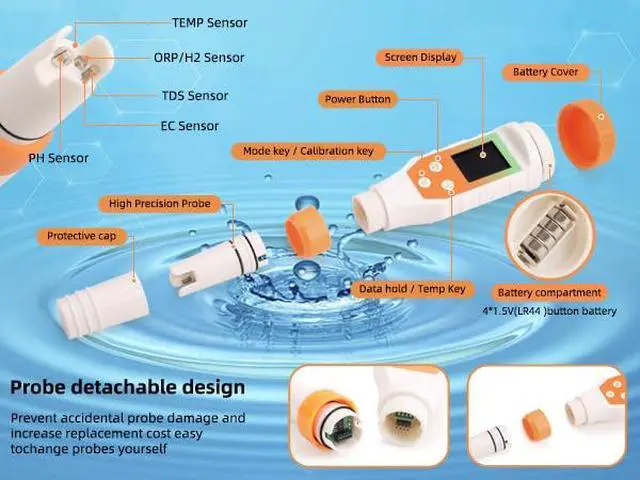 TEMP Sensor
ORP/H2 Sensor
TDS Sensor
EC Sensor
PH Sensor

Screen Display
Battery Cover
Power Button
Mode key / Calibration key
High Precision Probe
Protective cap
Data hold / Temp Key
Battery compartment
4*1.5V(LR44 )button battery

Probe detachable design

Prevent accidental probe damage and increase replacement cost easy tochange probes yourself