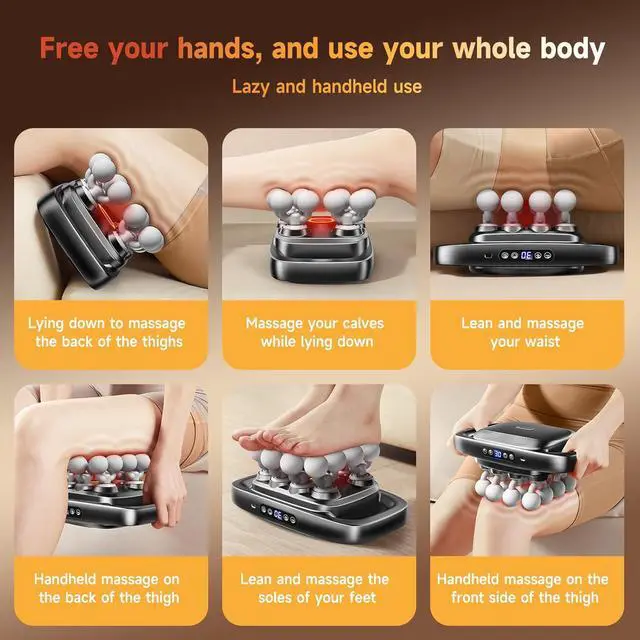 Free your hands, and use your whole body

Lazy and handheld use

Lying down to massage the back of the thighs

Massage your calves while lying down

Lean and massage your waist

Handheld massage on the back of the thigh

Lean and massage the soles of your feet

Handheld massage on the front side of the thigh