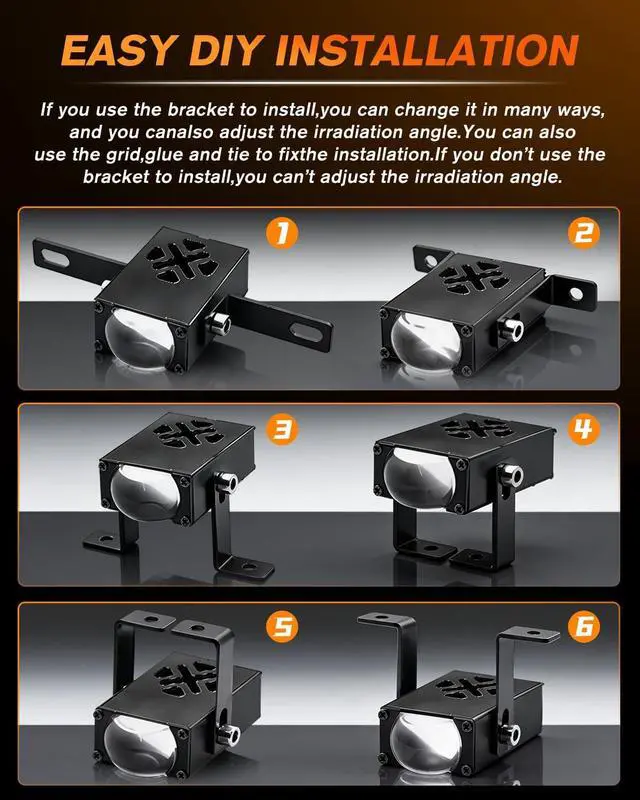 EASY DIY INSTALLATION

If you use the bracket to install,you can change it in many ways, and you canalso adjust the irradiation angle.You can also use the grid,glue and tie to fixthe installation.If you don't use the bracket to install,you can't adjust the irradiation angle.

1

2

3

4

5

6