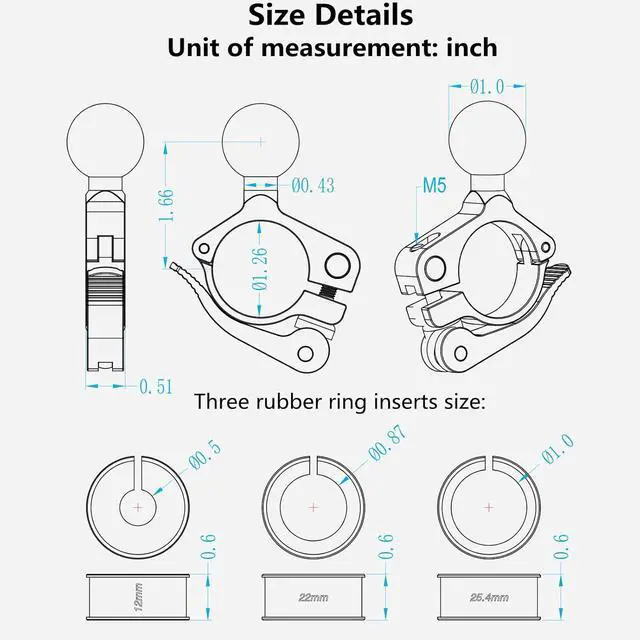 Size Details
Unit of measurement: inch

Ø1.0
1.66
Ø0.43
M5
Ø1.26
0.51

Three rubber ring inserts size:

Ø0.5
Ø0.87
Ø1.0
0.6
0.6
0.6
12mm
22mm
25.4mm