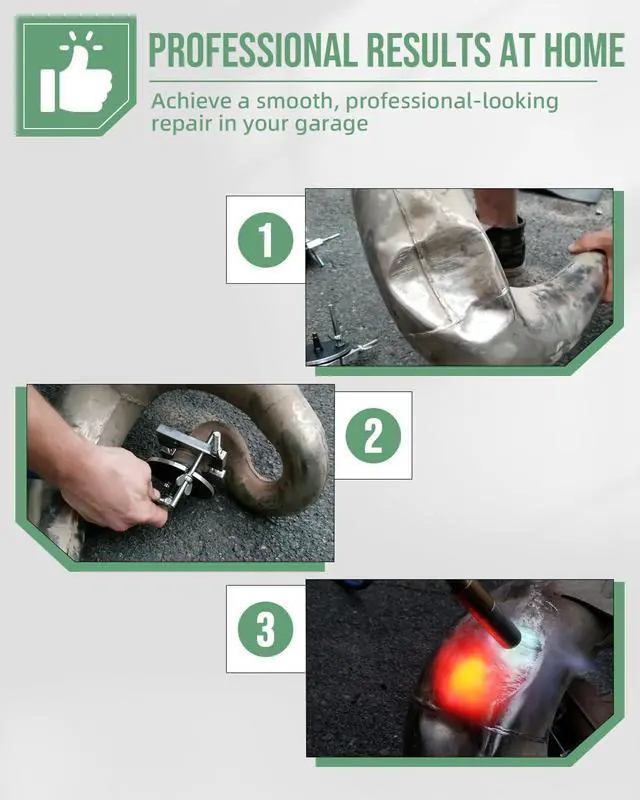 PROFESSIONAL RESULTS AT HOME

Achieve a smooth, professional-looking repair in your garage

1

2

3