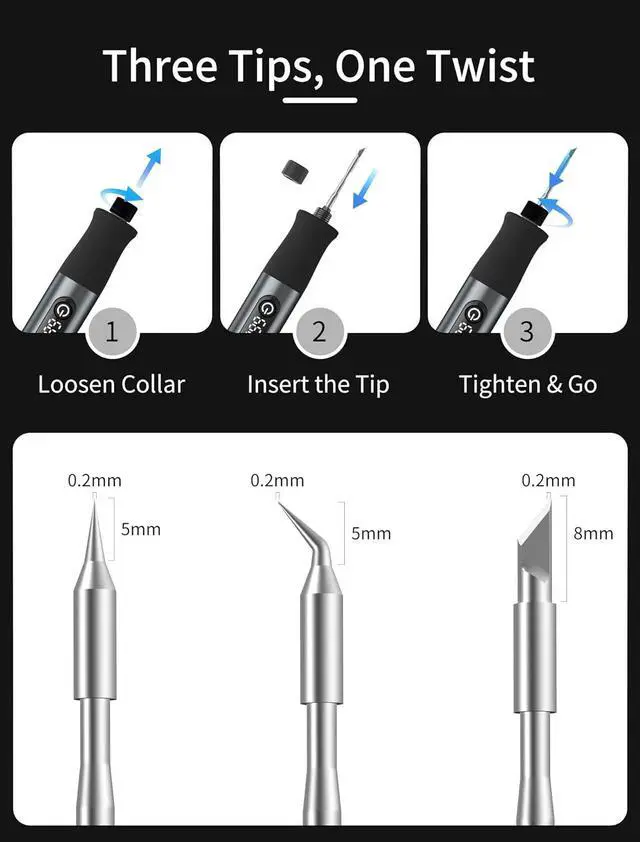 Three Tips, One Twist

1
Loosen Collar

2
Insert the Tip

3
Tighten & Go

0.2mm
5mm

0.2mm
5mm

0.2mm
8mm