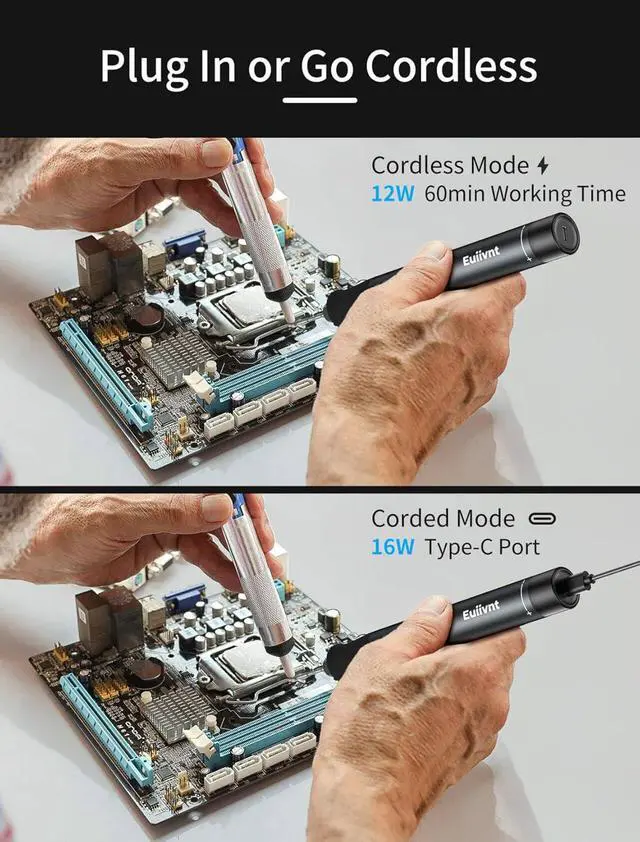 Plug In or Go Cordless

Cordless Mode
12W 60min Working Time

Euiivnt

Corded Mode
16W Type-C Port

Euiivnt