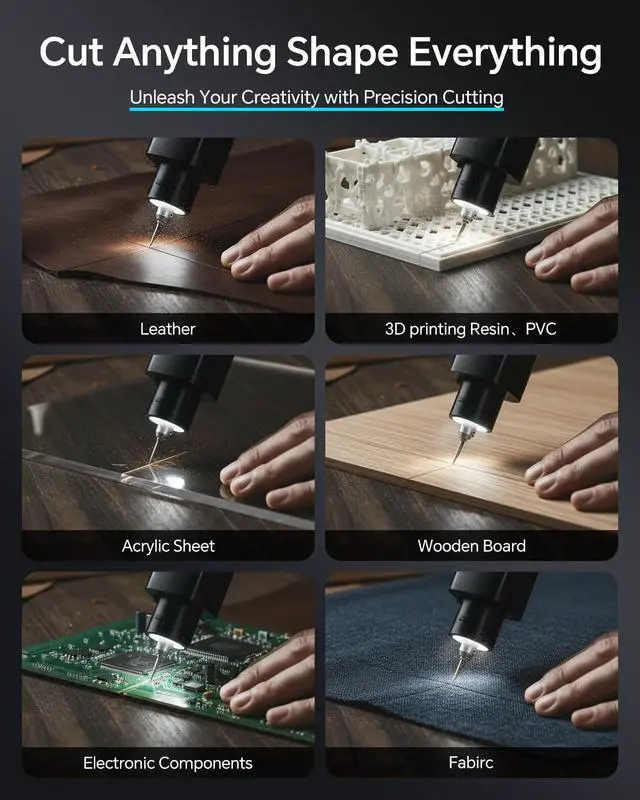 Cut Anything Shape Everything

Unleash Your Creativity with Precision Cutting

Leather

3D printing Resin、PVC

Acrylic Sheet

Wooden Board

Electronic Components

Fabirc