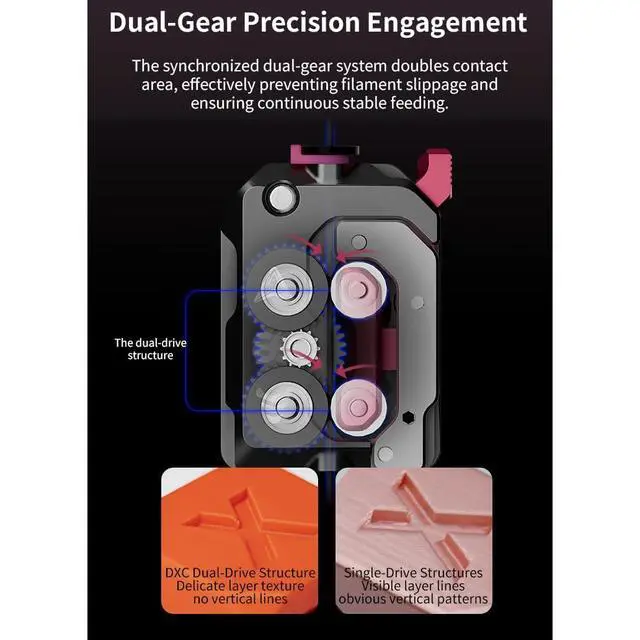 Dual-Gear Precision Engagement

The synchronized dual-gear system doubles contact area, effectively preventing filament slippage and ensuring continuous stable feeding.

The dual-drive structure

DXC Dual-Drive Structure
Delicate layer texture
no vertical lines

Single-Drive Structures
Visible layer lines
obvious vertical patterns