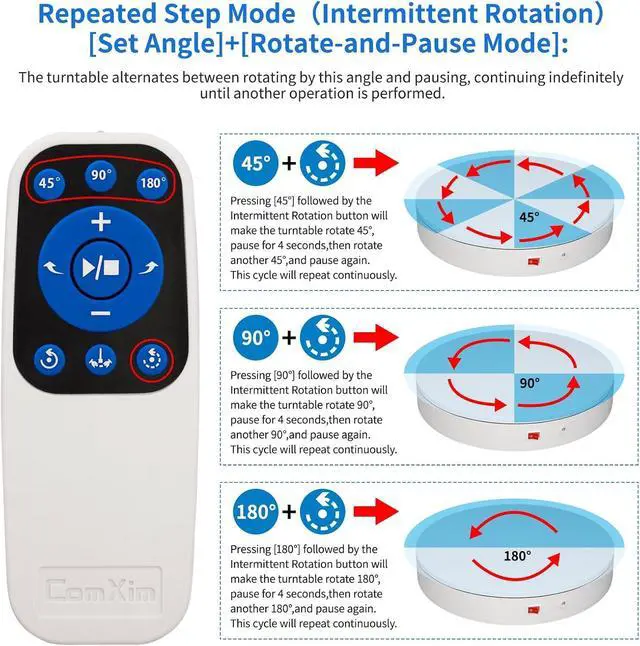 Repeated Step Mode（Intermittent Rotation）
[Set Angle]+[Rotate-and-Pause Mode]:

The turntable alternates between rotating by this angle and pausing, continuing indefinitely until another operation is performed.

45°
90°
180°
+
−
ComXim

45° +

Pressing [45°] followed by the Intermittent Rotation button will make the turntable rotate 45°, pause for 4 seconds,then rotate another 45°,and pause again. This cycle will repeat continuously.

45°

90° +

Pressing [90°] followed by the Intermittent Rotation button will make the turntable rotate 90°, pause for 4 seconds,then rotate another 90°,and pause again. This cycle will repeat continuously.

90°

180° +

Pressing [180°] followed by the Intermittent Rotation button will make the turntable rotate 180°, pause for 4 seconds,then rotate another 180°,and pause again. This cycle will repeat continuously.

180°