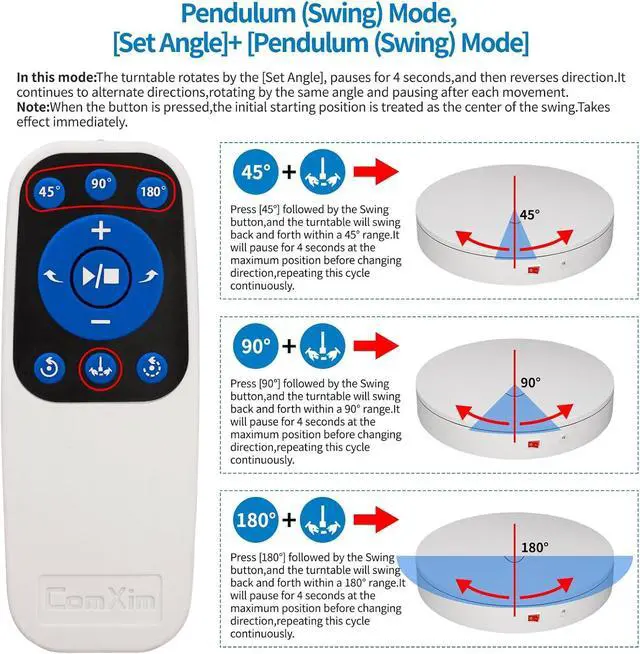 Pendulum (Swing) Mode,
[Set Angle]+ [Pendulum (Swing) Mode]

In this mode:The turntable rotates by the [Set Angle], pauses for 4 seconds,and then reverses direction.It continues to alternate directions,rotating by the same angle and pausing after each movement.
Note:When the button is pressed,the initial starting position is treated as the center of the swing.Takes effect immediately.

45° 90° 180°
+
−

ComXim

45° +

Press [45°] followed by the Swing button,and the turntable will swing back and forth within a 45° range.It will pause for 4 seconds at the maximum position before changing direction,repeating this cycle continuously.

45°

90° +

Press [90°] followed by the Swing button,and the turntable will swing back and forth within a 90° range.It will pause for 4 seconds at the maximum position before changing direction,repeating this cycle continuously.

90°

180° +

Press [180°] followed by the Swing button,and the turntable will swing back and forth within a 180° range.It will pause for 4 seconds at the maximum position before changing direction,repeating this cycle continuously.

180°