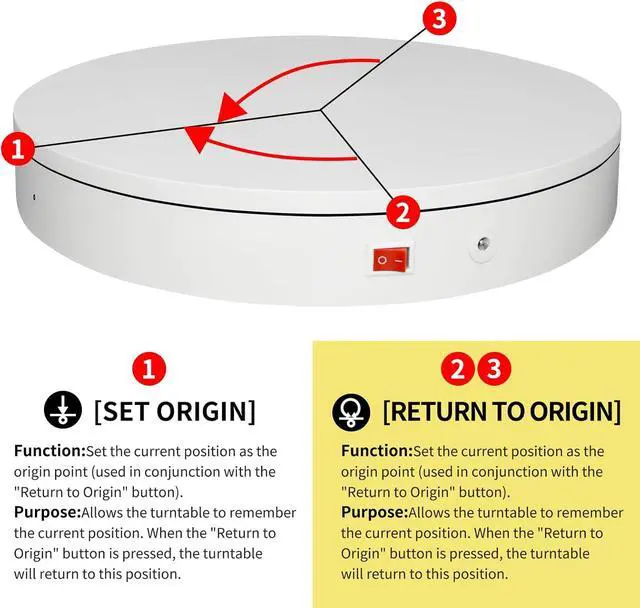 3

1

2

O –

1

[SET ORIGIN]

Function:Set the current position as the origin point (used in conjunction with the "Return to Origin" button).

Purpose:Allows the turntable to remember the current position. When the "Return to Origin" button is pressed, the turntable will return to this position.

2 3

[RETURN TO ORIGIN]

Function:Set the current position as the origin point (used in conjunction with the "Return to Origin" button).

Purpose:Allows the turntable to remember the current position. When the "Return to Origin" button is pressed, the turntable will return to this position.