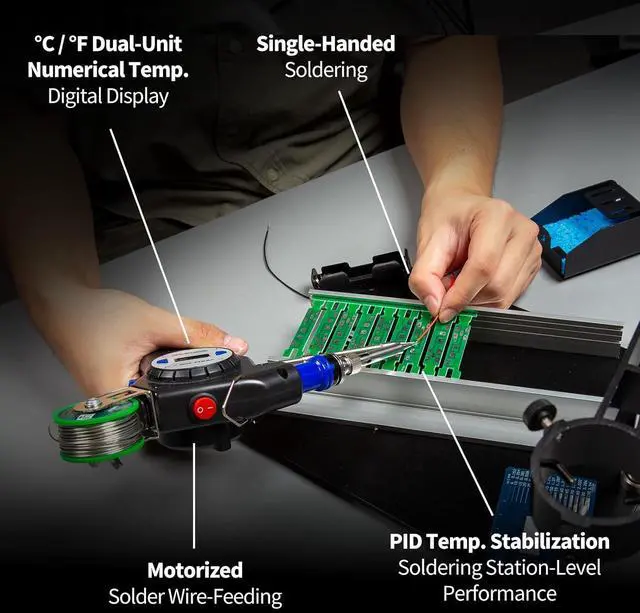 °C / °F Dual-Unit
Numerical Temp.
Digital Display

Single-Handed
Soldering

Motorized
Solder Wire-Feeding

PID Temp. Stabilization
Soldering Station-Level
Performance