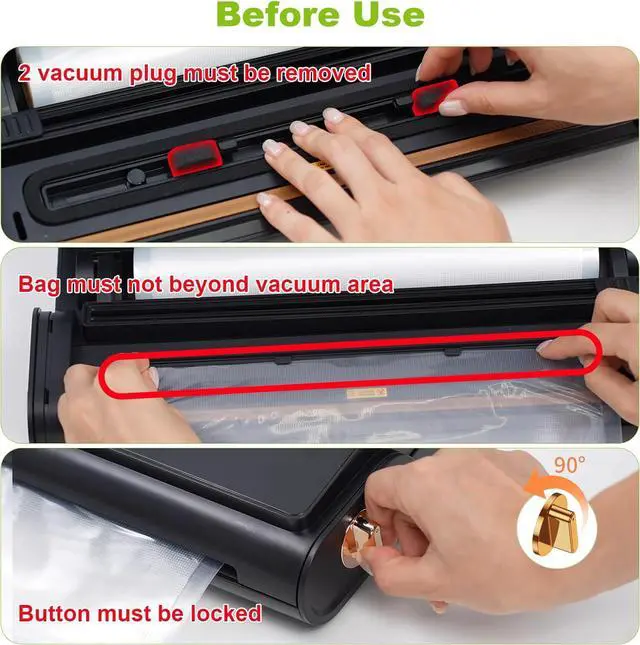 Before Use

2 vacuum plug must be removed

Bag must not beyond vacuum area

90°

Button must be locked