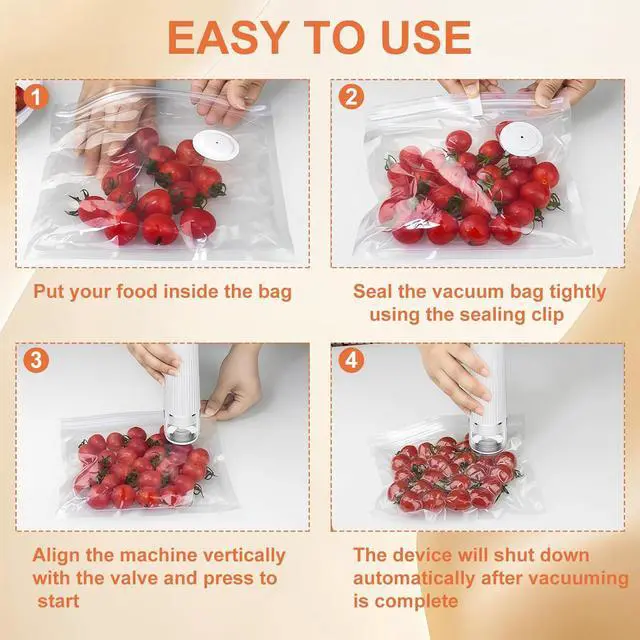 EASY TO USE

1

Put your food inside the bag

2

Seal the vacuum bag tightly using the sealing clip

3

Align the machine vertically with the valve and press to start

4

The device will shut down automatically after vacuuming is complete