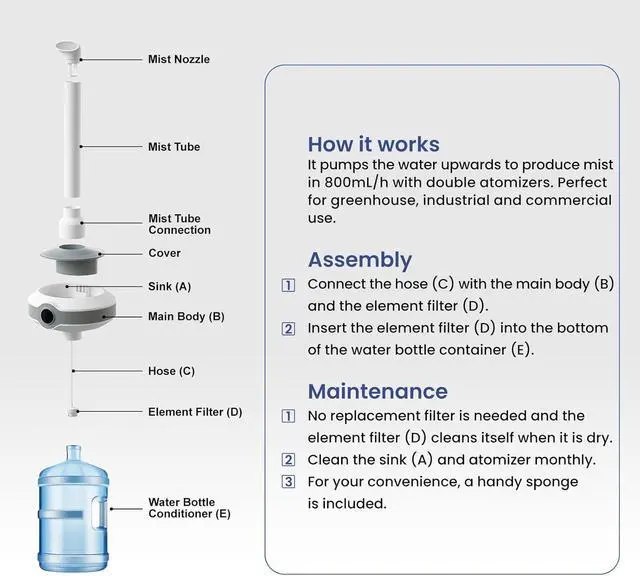 Mist Nozzle

Mist Tube

Mist Tube Connection

Cover

Sink (A)

Main Body (B)

Hose (C)

Element Filter (D)

Water Bottle Conditioner (E)

How it works
It pumps the water upwards to produce mist in 800mL/h with double atomizers. Perfect for greenhouse, industrial and commercial use.

Assembly
1 Connect the hose (C) with the main body (B) and the element filter (D).
2 Insert the element filter (D) into the bottom of the water bottle container (E).

Maintenance
1 No replacement filter is needed and the element filter (D) cleans itself when it is dry.
2 Clean the sink (A) and atomizer monthly.
3 For your convenience, a handy sponge is included.