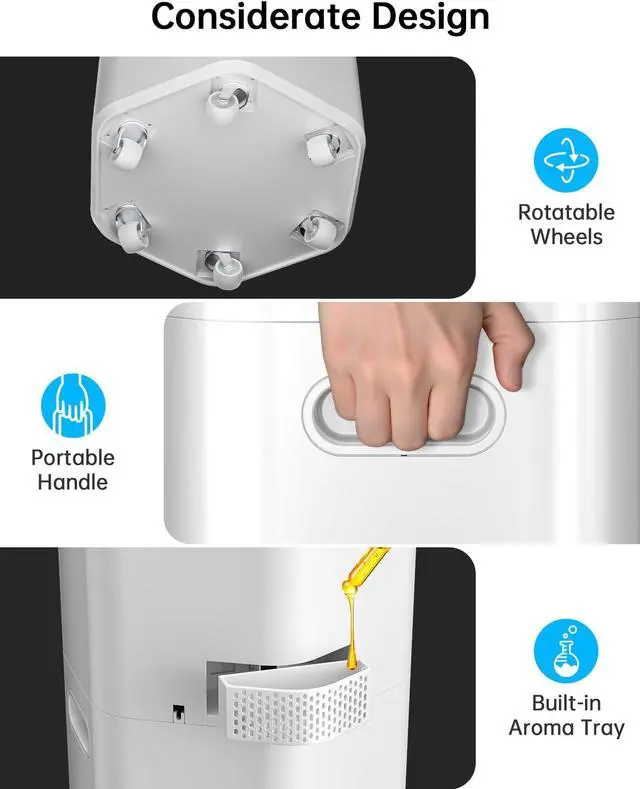 Considerate Design

Rotatable Wheels

Portable Handle

Built-in Aroma Tray