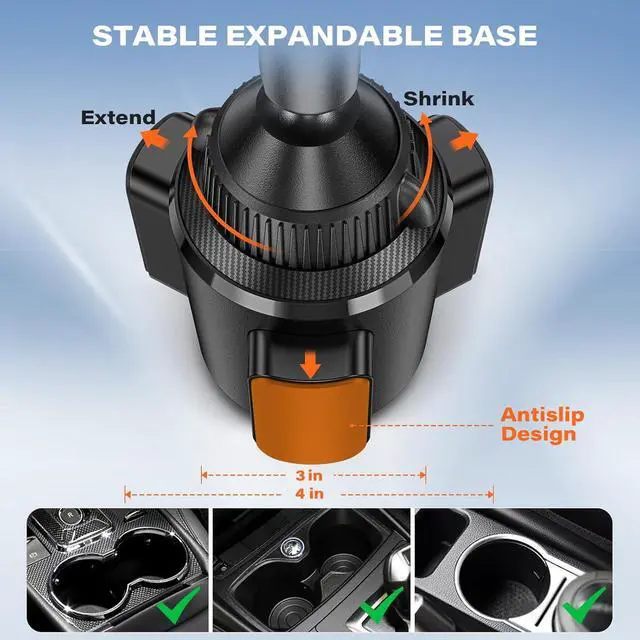 STABLE EXPANDABLE BASE

Extend

Shrink

Antislip Design

3 in

4 in