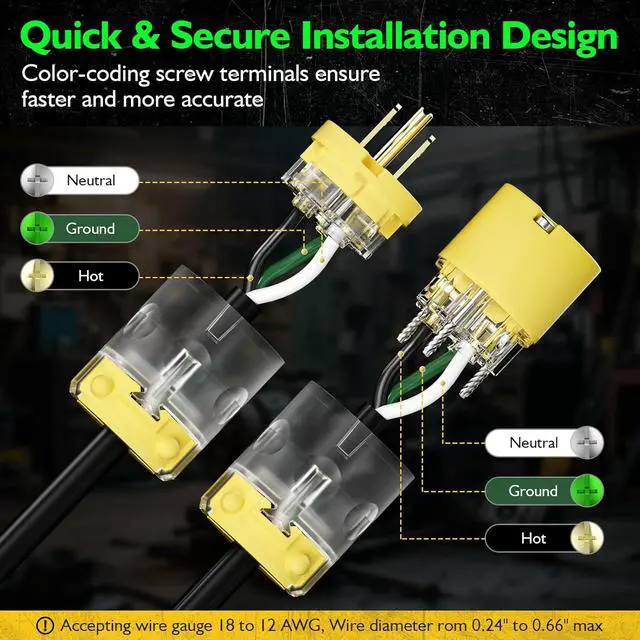 Quick & Secure Installation Design

Color-coding screw terminals ensure faster and more accurate

Neutral

Ground

Hot

Neutral

Ground

Hot

Accepting wire gauge 18 to 12 AWG, Wire diameter rom 0.24" to 0.66" max