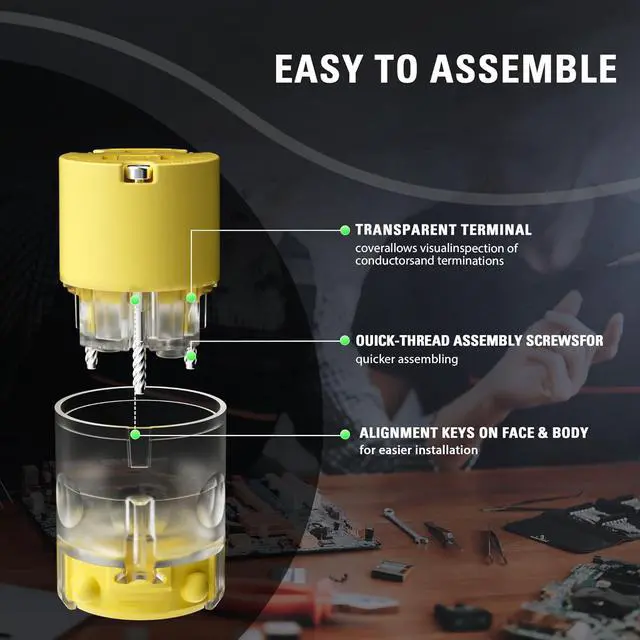 EASY TO ASSEMBLE

TRANSPARENT TERMINAL
coverallows visualinspection of conductorsand terminations

QUICK-THREAD ASSEMBLY SCREWSFOR
quicker assembling

ALIGNMENT KEYS ON FACE & BODY
for easier installation