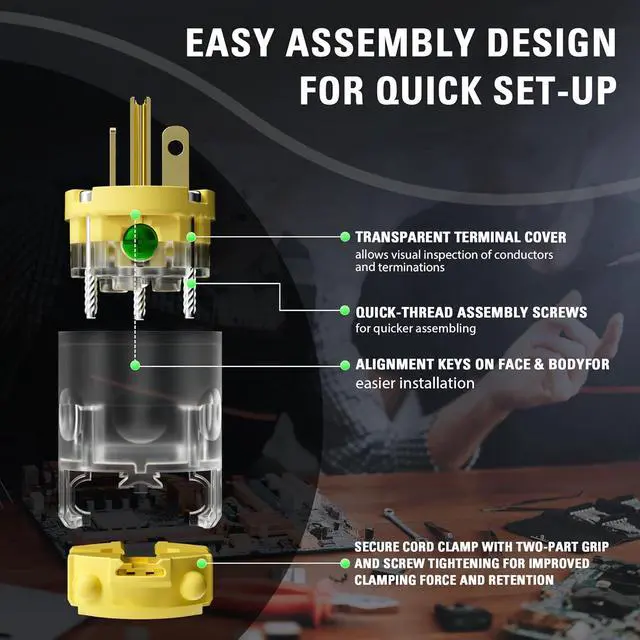 EASY ASSEMBLY DESIGN FOR QUICK SET-UP

TRANSPARENT TERMINAL COVER
allows visual inspection of conductors and terminations

QUICK-THREAD ASSEMBLY SCREWS
for quicker assembling

ALIGNMENT KEYS ON FACE & BODYFOR
easier installation

SECURE CORD CLAMP WITH TWO-PART GRIP AND SCREW TIGHTENING FOR IMPROVED CLAMPING FORCE AND RETENTION