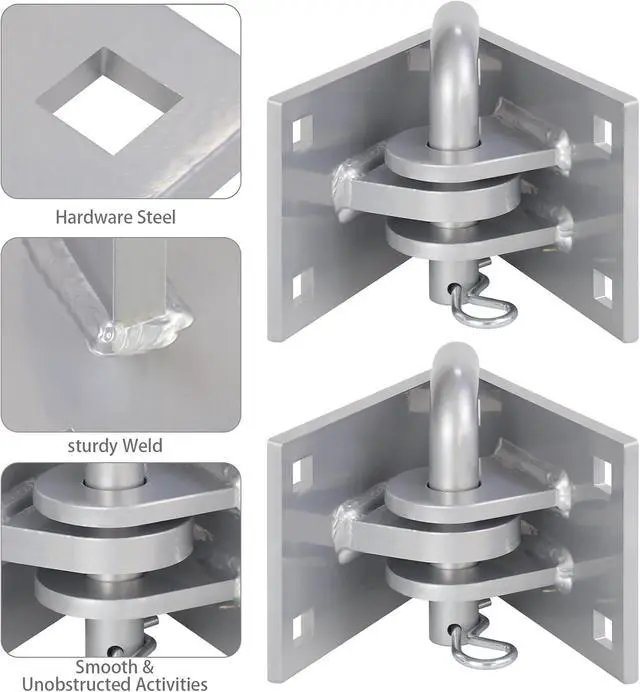 Hardware Steel

sturdy Weld

Smooth & Unobstructed Activities