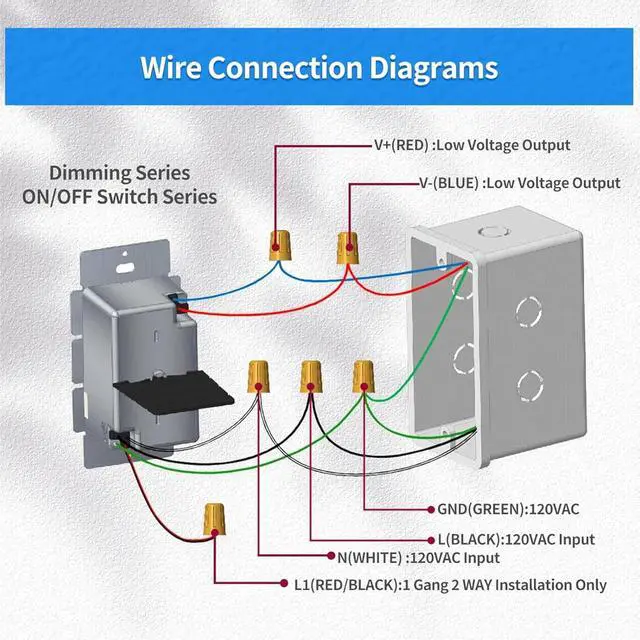 Wire Connection Diagrams

Dimming Series
ON/OFF Switch Series

V+(RED) :Low Voltage Output

V-(BLUE) :Low Voltage Output

GND(GREEN):120VAC

L(BLACK):120VAC Input

N(WHITE) :120VAC Input

L1(RED/BLACK):1 Gang 2 WAY Installation Only