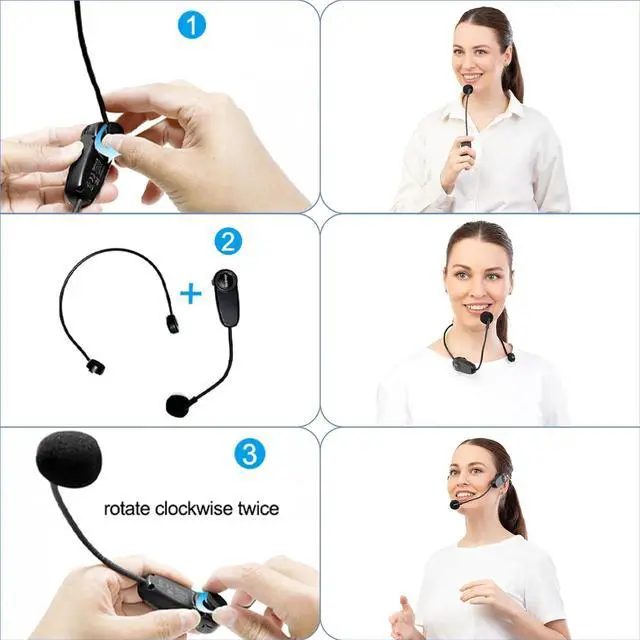 1

2

+

3

rotate clockwise twice