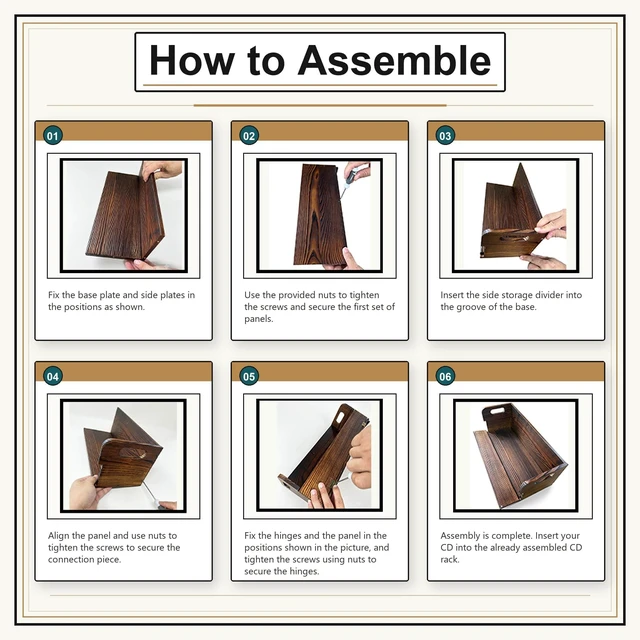 How to Assemble

01

Fix the base plate and side plates in the positions as shown.

02

Use the provided nuts to tighten the screws and secure the first set of panels.

03

Insert the side storage divider into the groove of the base.

04

Align the panel and use nuts to tighten the screws to secure the connection piece.

05

Fix the hinges and the panel in the positions shown in the picture, and tighten the screws using nuts to secure the hinges.

06

Assembly is complete. Insert your CD into the already assembled CD rack.