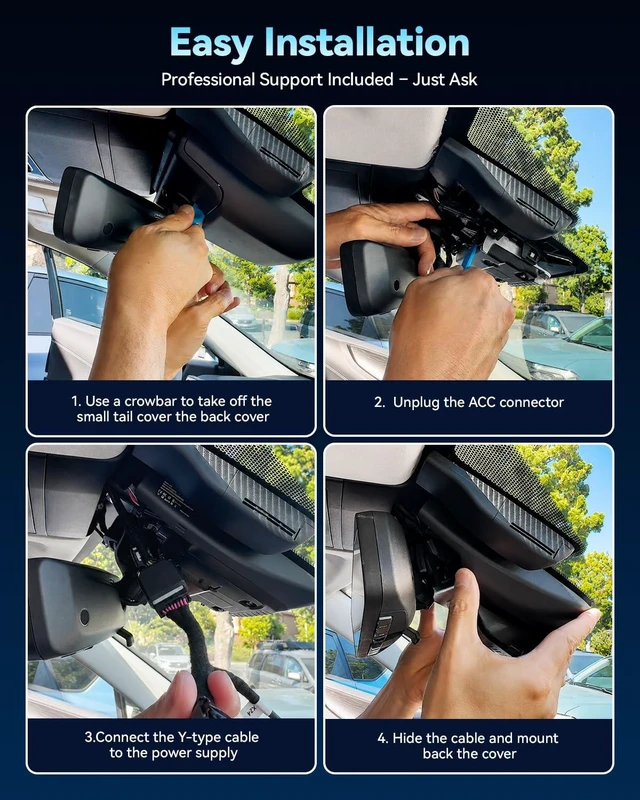 Easy Installation
Professional Support Included – Just Ask

1. Use a crowbar to take off the small tail cover the back cover

2. Unplug the ACC connector

3.Connect the Y-type cable to the power supply

4. Hide the cable and mount back the cover