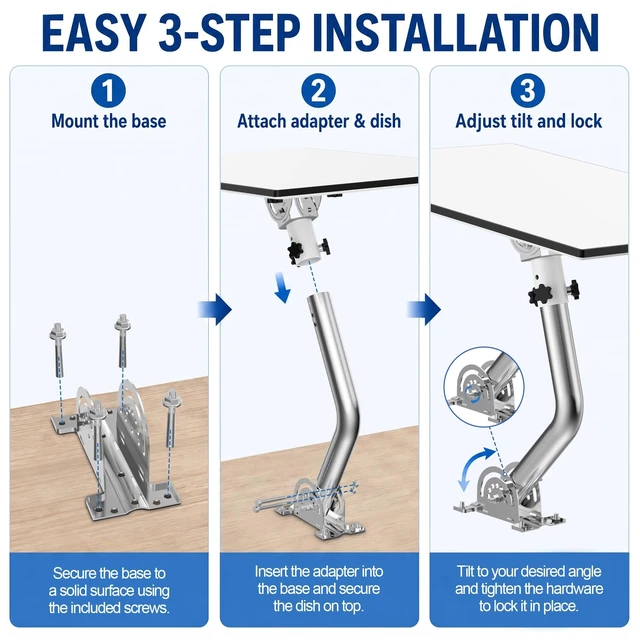 EASY 3-STEP INSTALLATION

1
Mount the base

Secure the base to a solid surface using the included screws.

2
Attach adapter & dish

Insert the adapter into the base and secure the dish on top.

3
Adjust tilt and lock

Tilt to your desired angle and tighten the hardware to lock it in place.