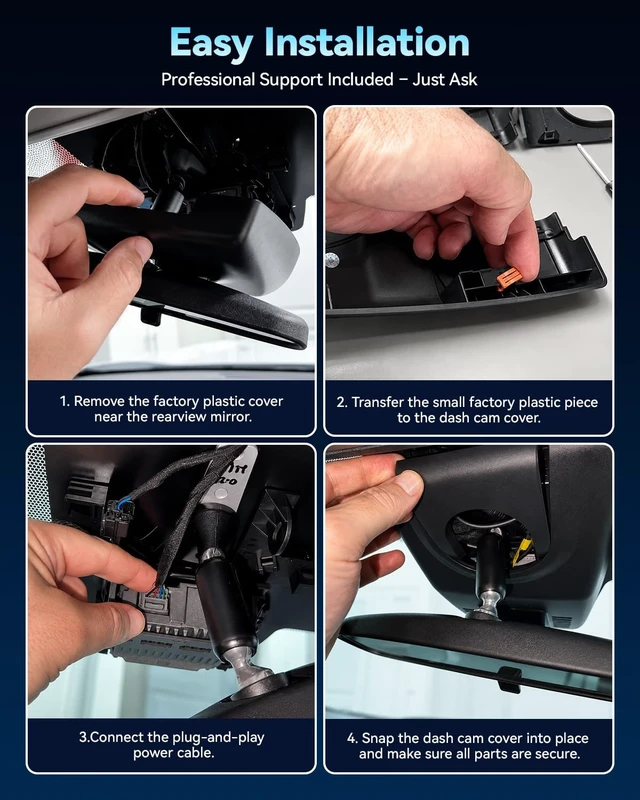 Easy Installation

Professional Support Included – Just Ask

1. Remove the factory plastic cover near the rearview mirror.

2. Transfer the small factory plastic piece to the dash cam cover.

3.Connect the plug-and-play power cable.

4. Snap the dash cam cover into place and make sure all parts are secure.