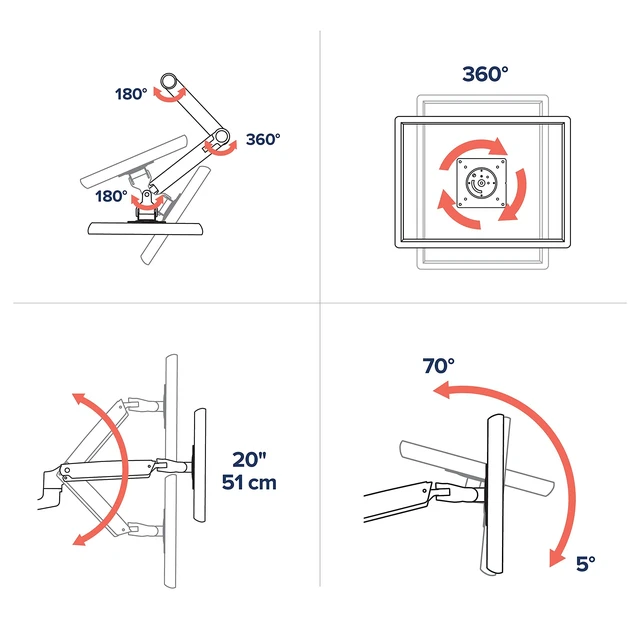 180°
360°
180°

360°

20"
51 cm

70°
5°