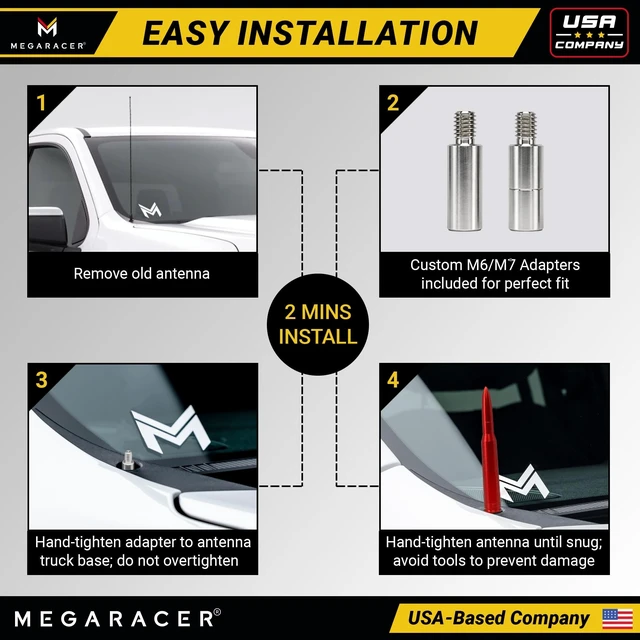 MEGARACER®

EASY INSTALLATION

USA COMPANY

1

Remove old antenna

2

Custom M6/M7 Adapters included for perfect fit

2 MINS INSTALL

3

Hand-tighten adapter to antenna truck base; do not overtighten

4

Hand-tighten antenna until snug; avoid tools to prevent damage

MEGARACER®

USA-Based Company