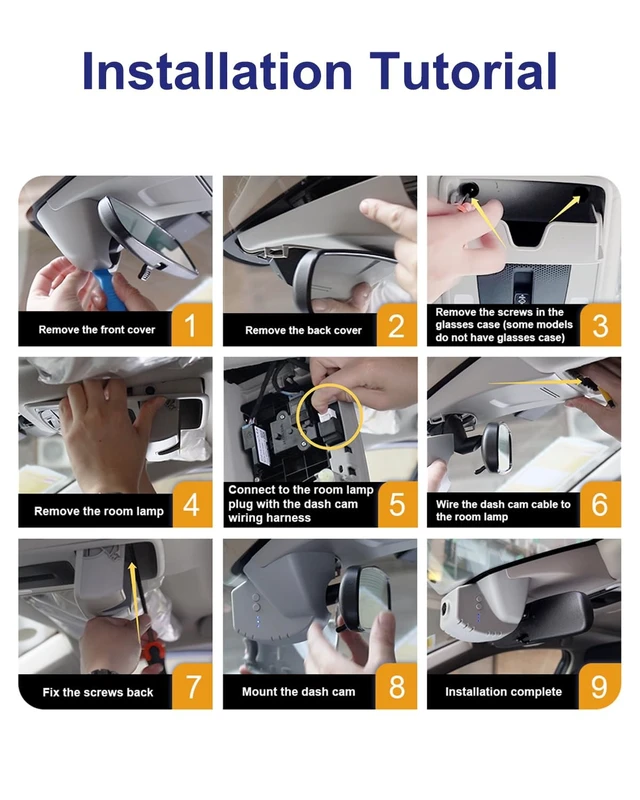 Installation Tutorial

Remove the front cover 1

Remove the back cover 2

Remove the screws in the glasses case (some models do not have glasses case) 3

Remove the room lamp 4

Connect to the room lamp plug with the dash cam wiring harness 5

Wire the dash cam cable to the room lamp 6

Fix the screws back 7

Mount the dash cam 8

Installation complete 9