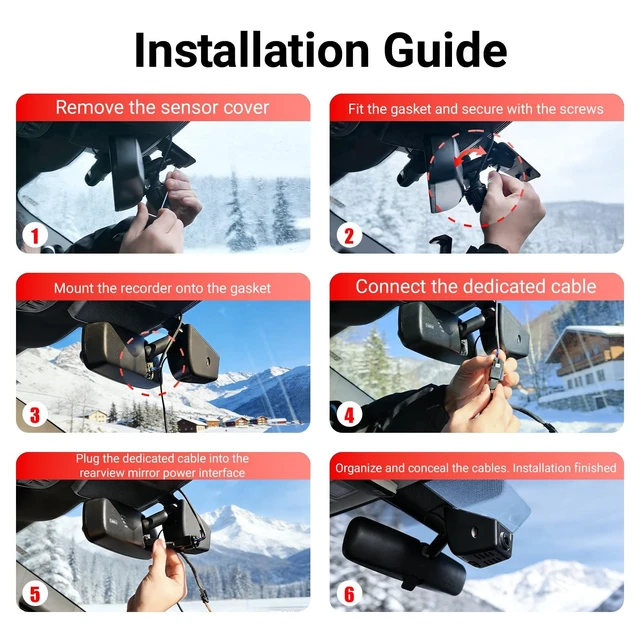 Installation Guide

Remove the sensor cover

1

Fit the gasket and secure with the screws

2

Mount the recorder onto the gasket

3

Connect the dedicated cable

4

Plug the dedicated cable into the rearview mirror power interface

5

Organize and conceal the cables. Installation finished

6