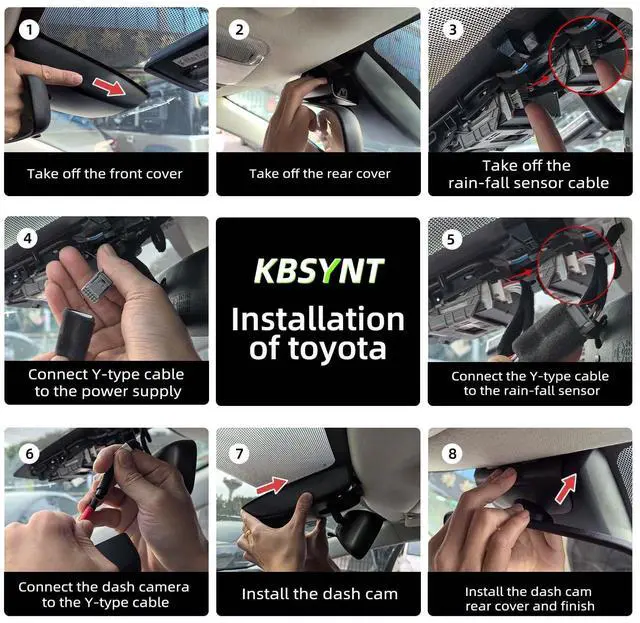 1
Take off the front cover

2
Take off the rear cover

3
Take off the rain-fall sensor cable

4
Connect Y-type cable to the power supply

KBSYNT
Installation of toyota

5
Connect the Y-type cable to the rain-fall sensor

6
Connect the dash camera to the Y-type cable

7
Install the dash cam

8
Install the dash cam rear cover and finish