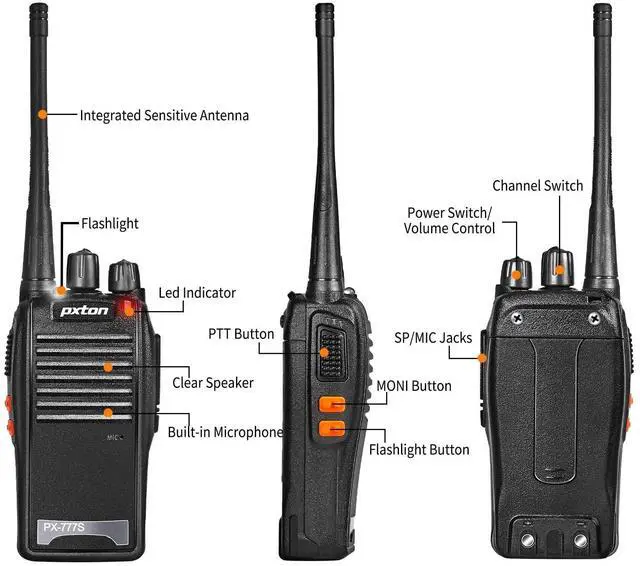 Integrated Sensitive Antenna

Flashlight

Led Indicator

pxton

Clear Speaker

Built-in Microphone

MIC

PX-777S

PTT Button

MONI Button

Flashlight Button

Channel Switch

Power Switch/
Volume Control

SP/MIC Jacks