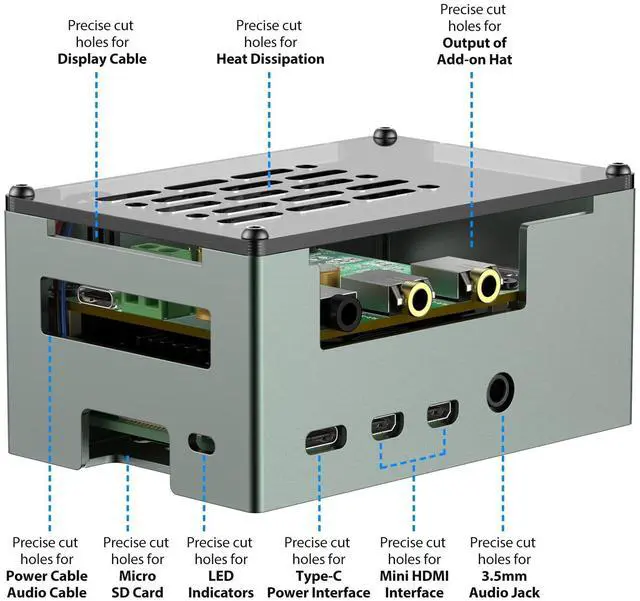 Precise cut holes for **Display Cable**

Precise cut holes for **Heat Dissipation**

Precise cut holes for **Output of Add-on Hat**

Precise cut holes for **Power Cable Audio Cable**

Precise cut holes for **Micro SD Card**

Precise cut holes for **LED Indicators**

Precise cut holes for **Type-C Power Interface**

Precise cut holes for **Mini HDMI Interface**

Precise cut holes for **3.5mm Audio Jack**