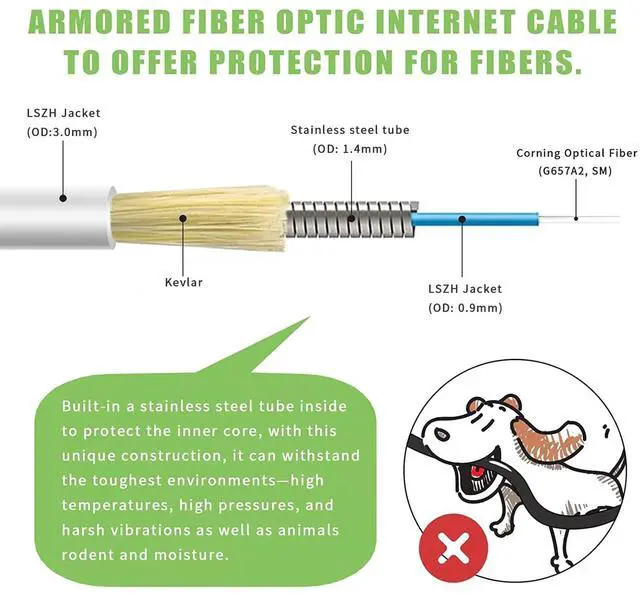 ARMORED FIBER OPTIC INTERNET CABLE TO OFFER PROTECTION FOR FIBERS.

LSZH Jacket
(OD:3.0mm)

Stainless steel tube
(OD: 1.4mm)

Corning Optical Fiber
(G657A2, SM)

Kevlar

LSZH Jacket
(OD: 0.9mm)

Built-in a stainless steel tube inside to protect the inner core, with this unique construction, it can withstand the toughest environments—high temperatures, high pressures, and harsh vibrations as well as animals rodent and moisture.