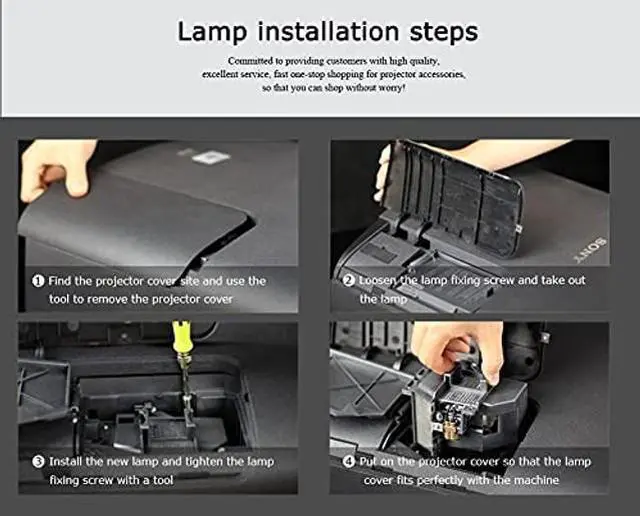 Lamp installation steps

Committed to providing customers with high quality, excellent service, fast one-stop shopping for projector accessories, so that you can shop without worry!

SONY

❶ Find the projector cover site and use the tool to remove the projector cover

❷ Loosen the lamp fixing screw and take out the lamp

❸ Install the new lamp and tighten the lamp fixing screw with a tool

❹ Put on the projector cover so that the lamp cover fits perfectly with the machine