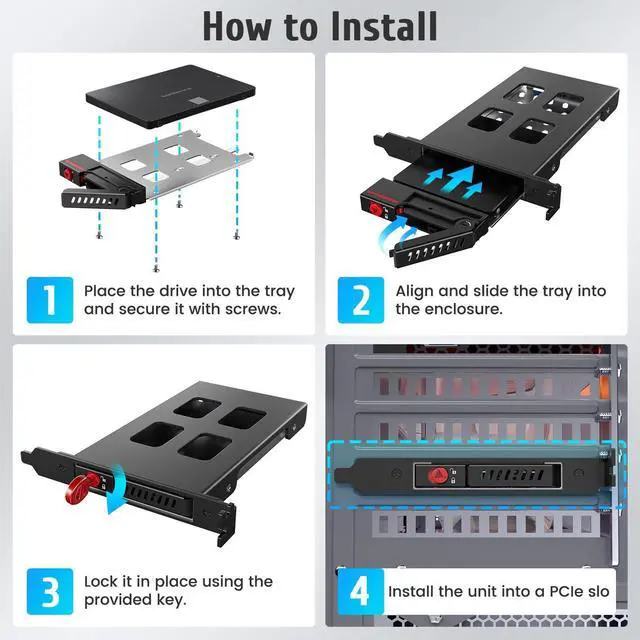 How to Install

1 Place the drive into the tray and secure it with screws.

2 Align and slide the tray into the enclosure.

3 Lock it in place using the provided key.

4 Install the unit into a PCIe slo