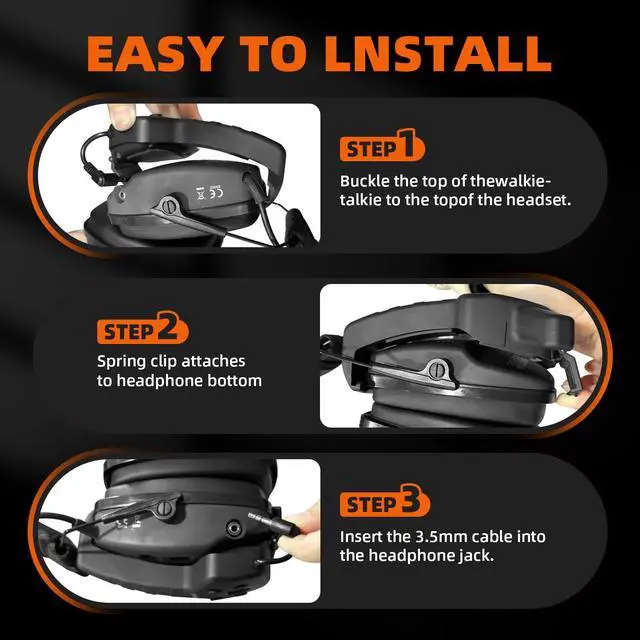 EASY TO LNSTALL

STEP 1
Buckle the top of thewalkie-talkie to the topof the headset.

STEP 2
Spring clip attaches to headphone bottom

STEP 3
Insert the 3.5mm cable into the headphone jack.